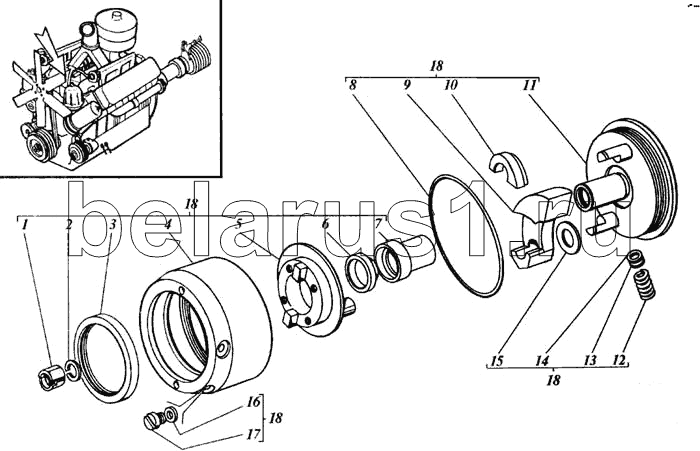 18
8 9 10 11
belarus1.ru
18
1 2 3 4 5 6 7
15 14 13 12
18
16
17
18