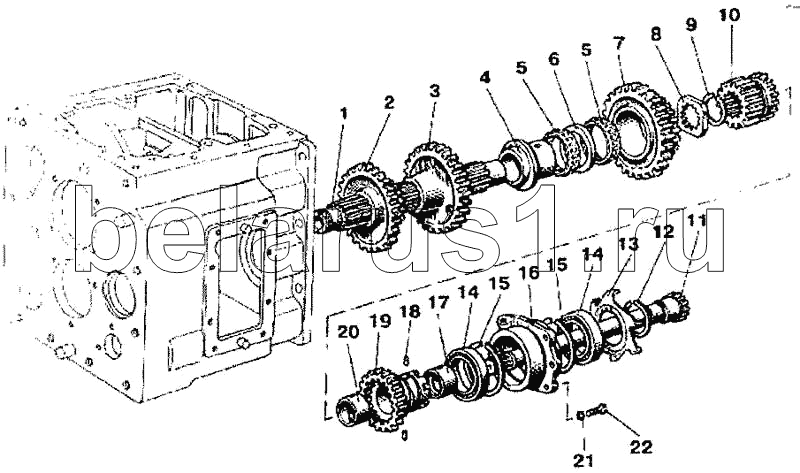 1
2
3
4
5
6
5
7
8
9
10
belarus1.ru
11
12
13
14
15
16
15
14
17
18
19
20
21
22