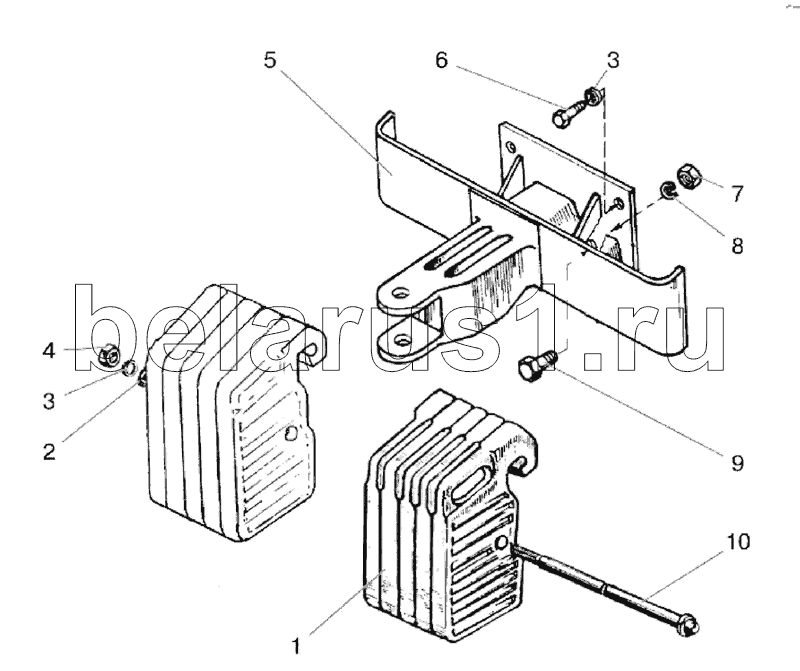 5
6
3
7
8
belarus1.ru
4
3
2
9
10
1