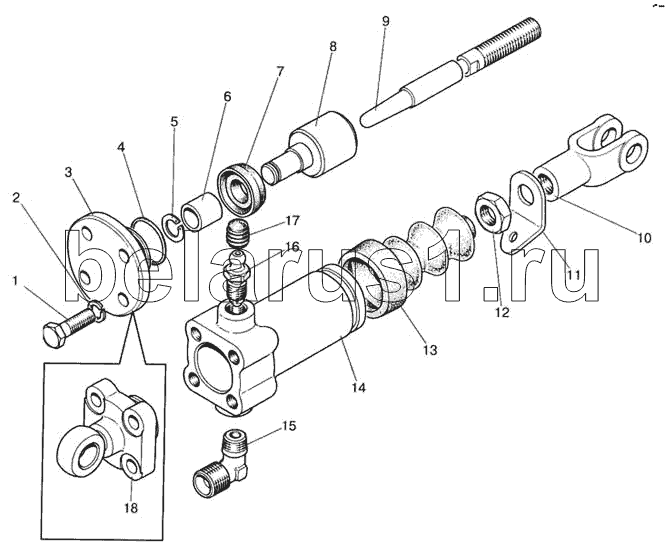 9
8
7
6
5
4
3
2
1
17
16
10
11
12
13
14
15
18
belarus1.ru