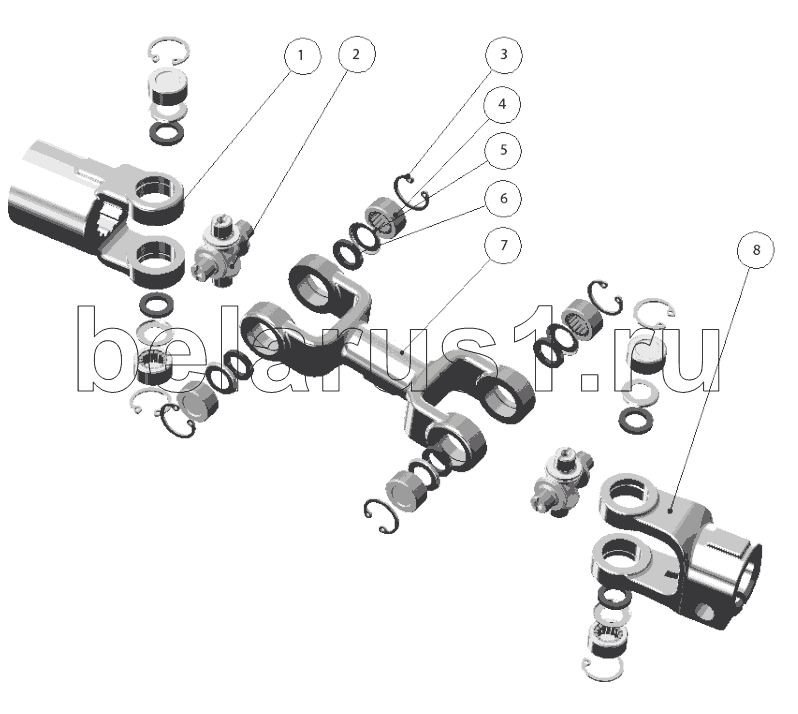 1
2
3
4
5
6
7
8
belarus1.ru