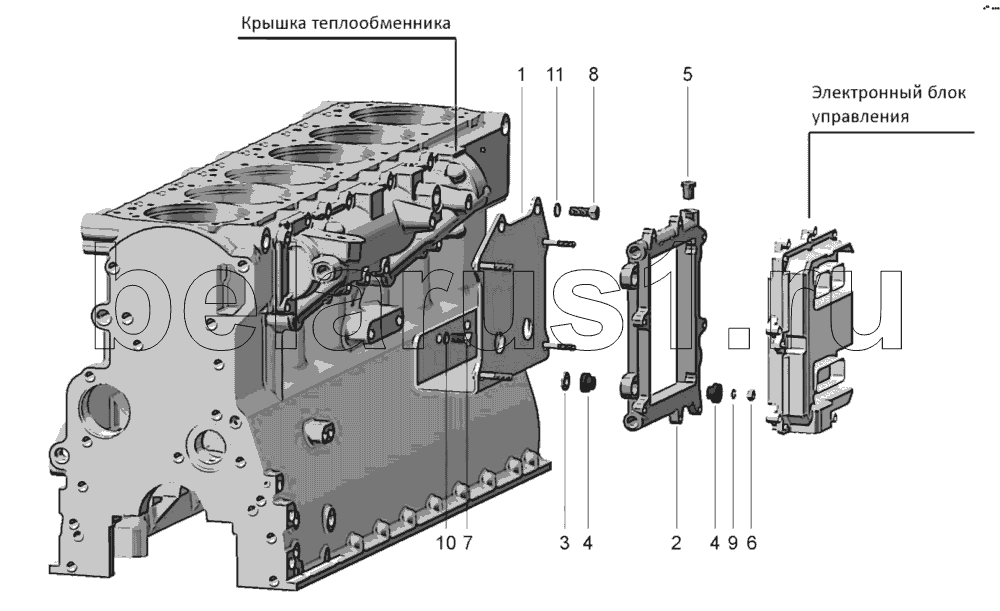 Крышка теплообменника

1 11 8

5

Электронный блок управления

belarus1.ru

10 7

3 4

2

4 9 6