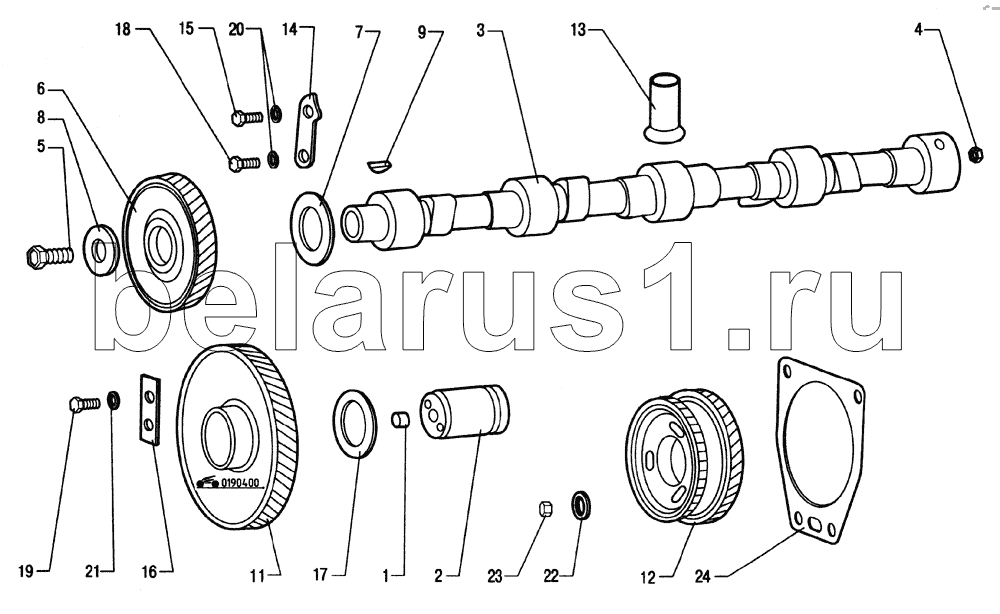 18 15 20 14 7 9 3 13 4
6
8
5
belarus1.ru
0190400
19 21 16 11 17 1 2 23 22 12 24