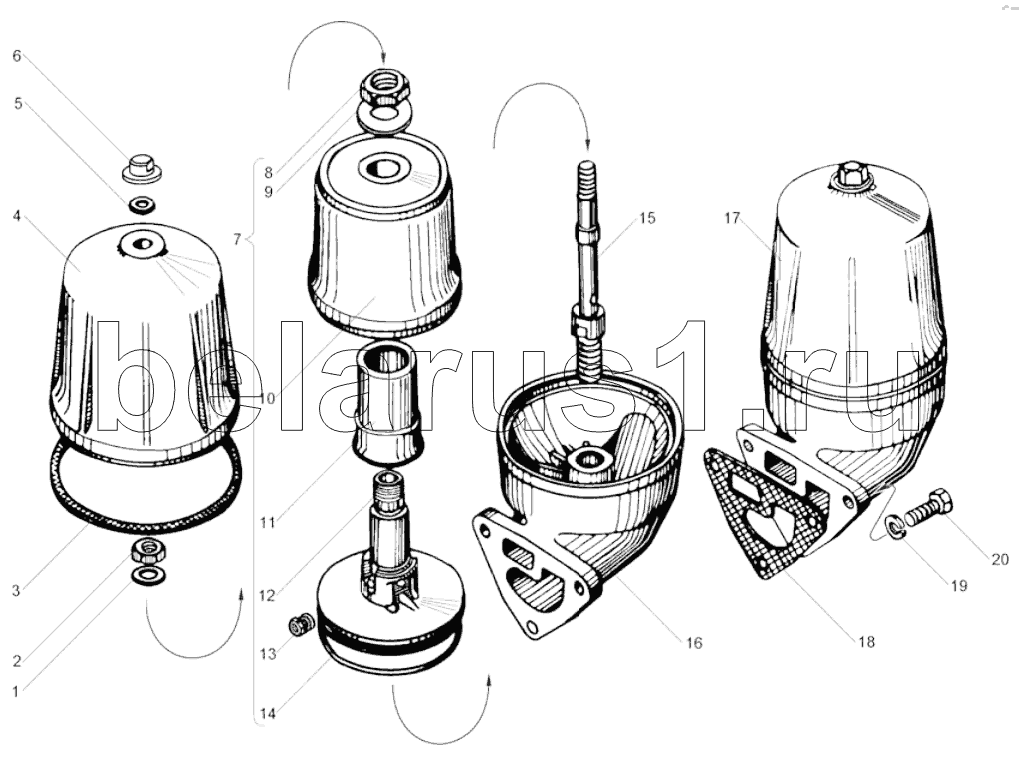 6
5
4
3
2
1
8
9
7
10
11
12
13
14
15
16
17
18
19
20
belarus1.ru