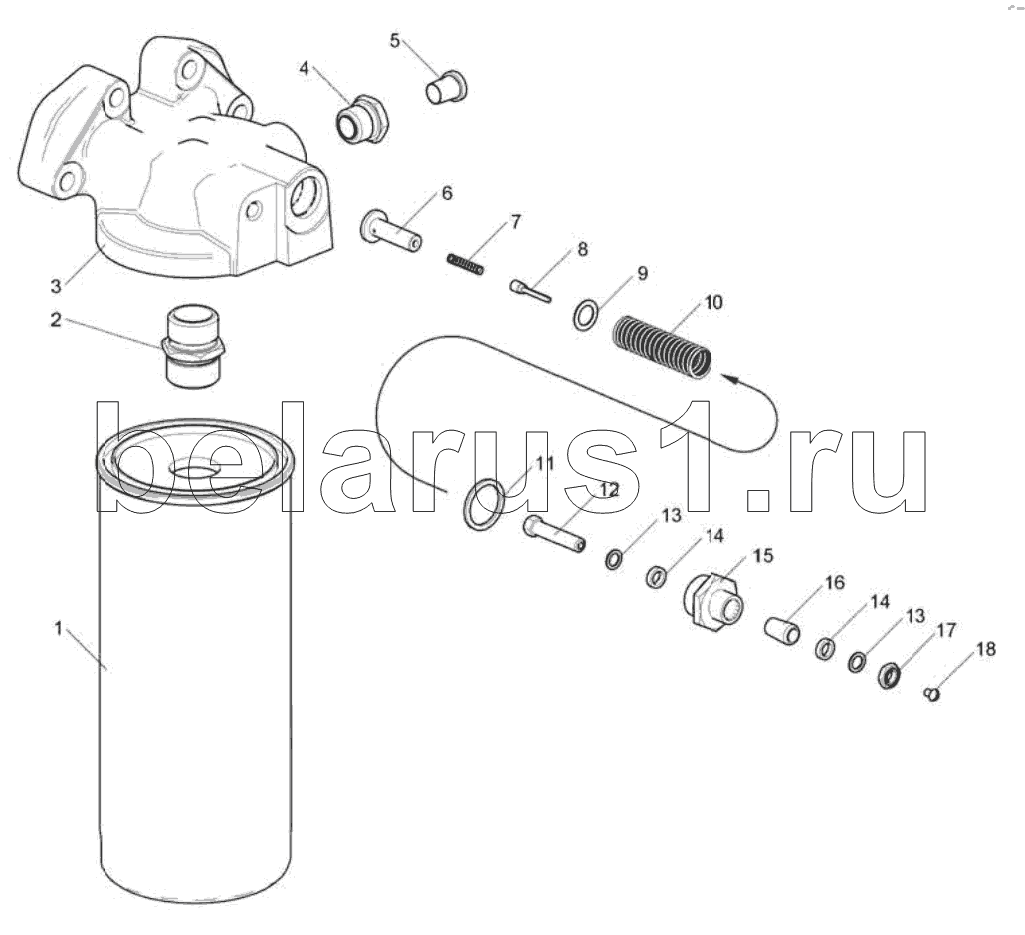 5
4
6
7
8
9
10
3
2
belarus1.ru
11
12
13
14
15
16
14
13
17
18
1